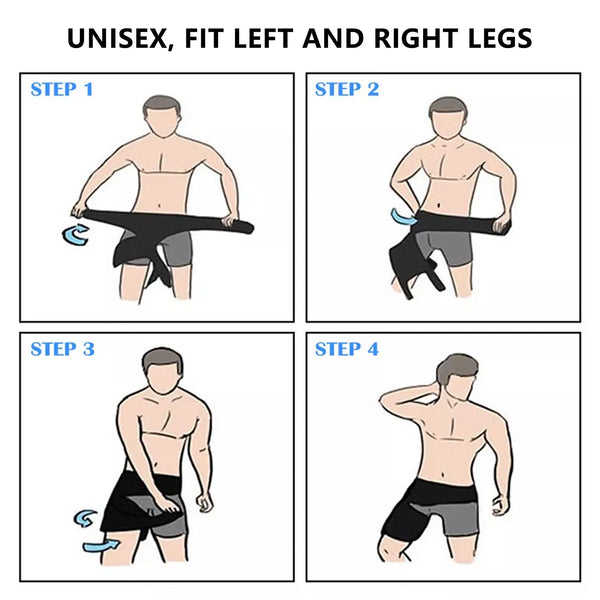 UNISEX, FIT LEFT AND RIGHT LEGS

STEP 1

STEP 2

STEP 3

STEP 4