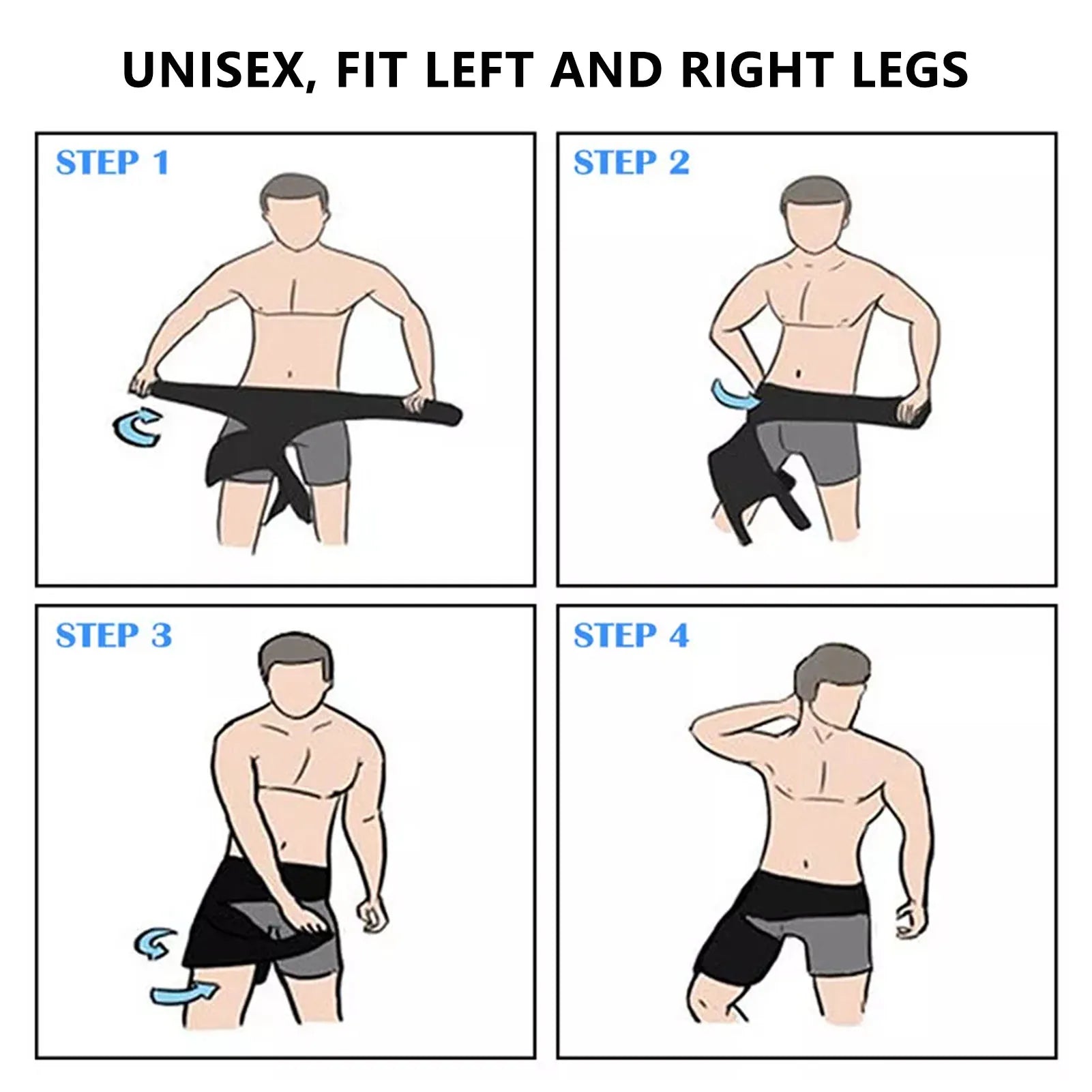 UNISEX, FIT LEFT AND RIGHT LEGS

STEP 1

STEP 2

STEP 3

STEP 4